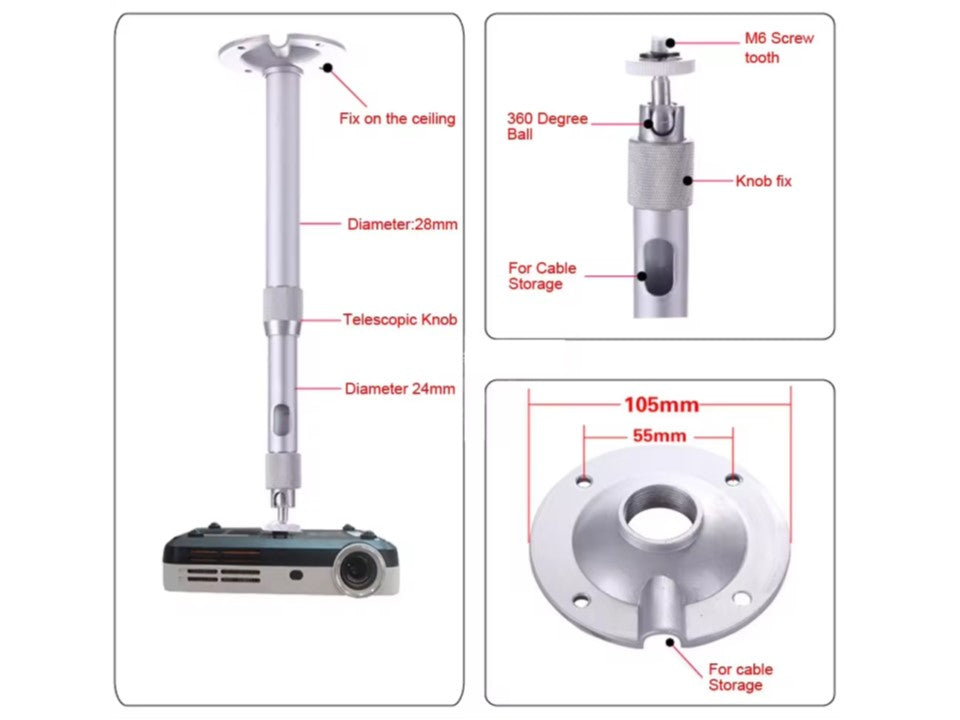 Fix on the ceiling

Diameter:28mm

Telescopic Knob

Diameter 24mm

M6 Screw tooth

360 Degree Ball

Knob fix

For Cable Storage

105mm

55mm

For cable Storage